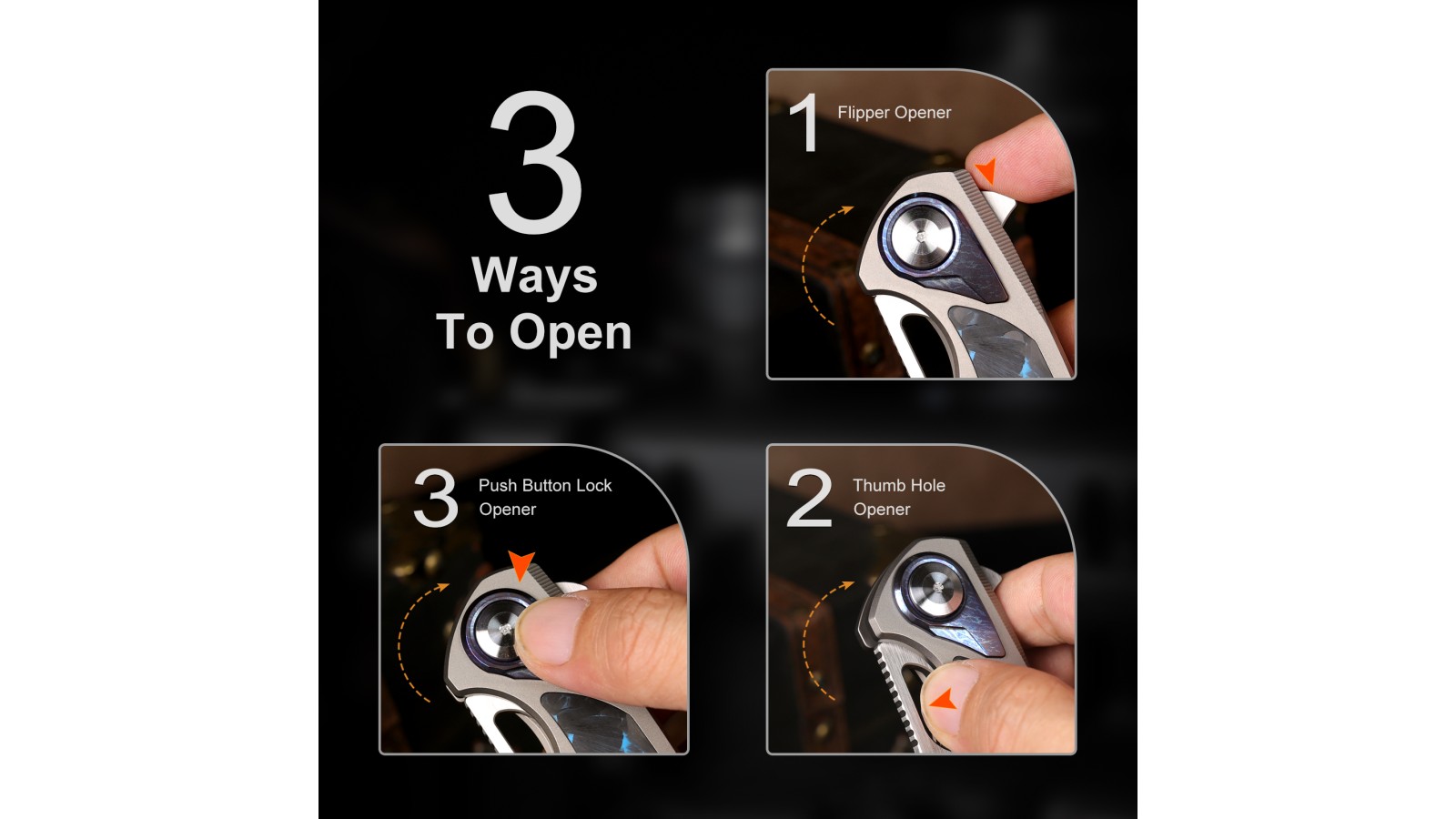 3
Ways
To Open

1 Flipper Opener

3 Push Button Lock Opener

2 Thumb Hole Opener